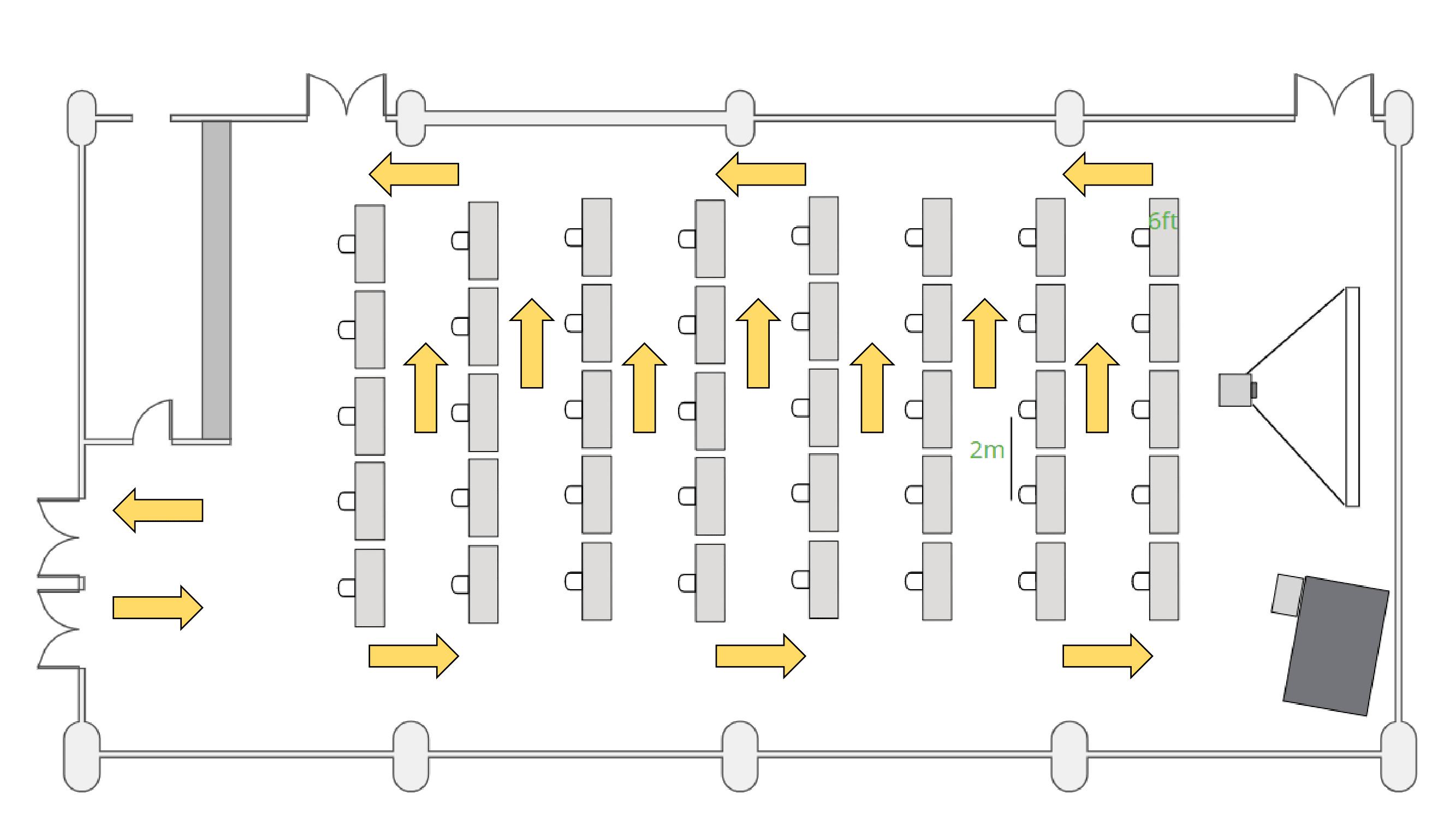 6ft

2m